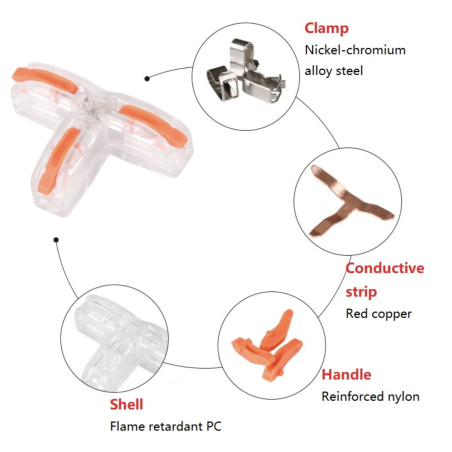 Clamp
Nickel-chromium alloy steel

Conductive strip
Red copper

Handle
Reinforced nylon

Shell
Flame retardant PC