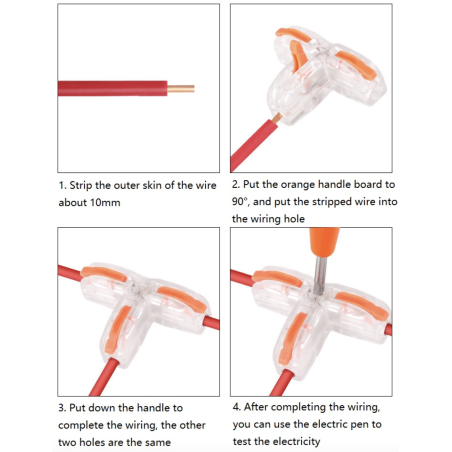 1. Strip the outer skin of the wire about 10mm

2. Put the orange handle board to 90°, and put the stripped wire into the wiring hole

3. Put down the handle to complete the wiring, the other two holes are the same

4. After completing the wiring, you can use the electric pen to test the electricity