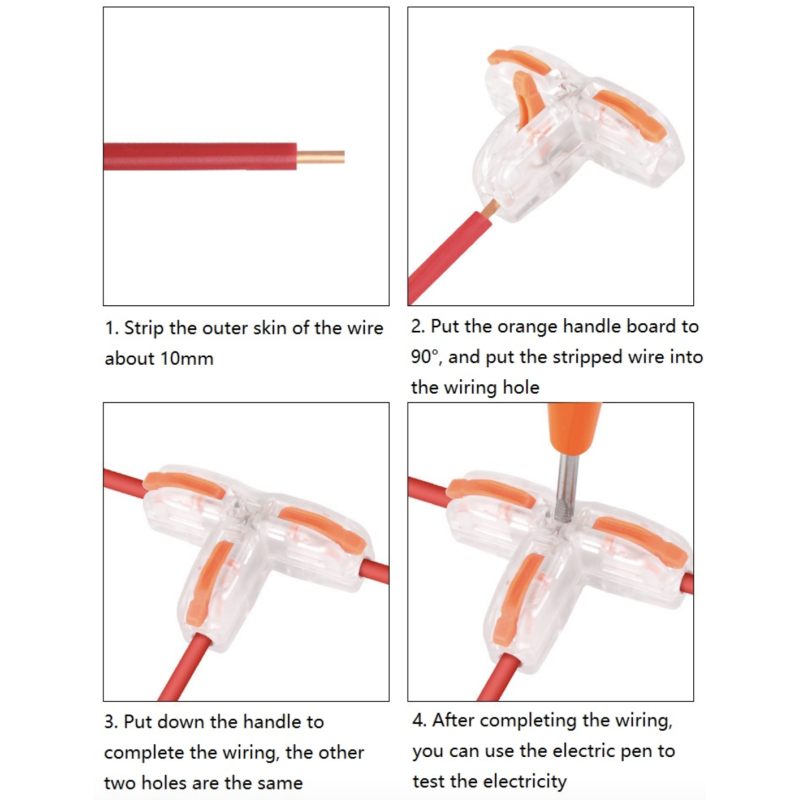 1. Strip the outer skin of the wire about 10mm

2. Put the orange handle board to 90°, and put the stripped wire into the wiring hole

3. Put down the handle to complete the wiring, the other two holes are the same

4. After completing the wiring, you can use the electric pen to test the electricity